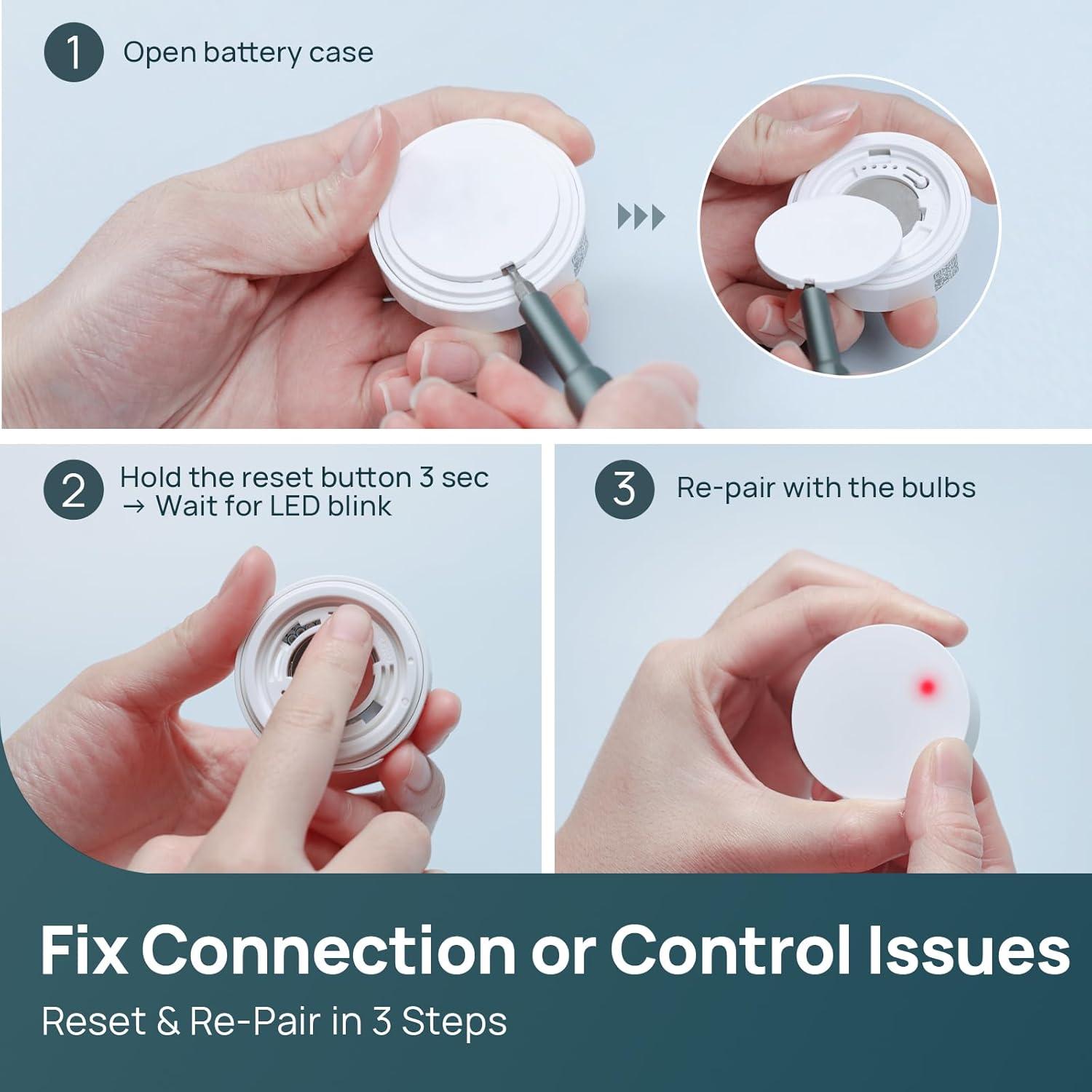 1 Open battery case

2 Hold the reset button 3 sec → Wait for LED blink

3 Re-pair with the bulbs

Fix Connection or Control Issues

Reset & Re-Pair in 3 Steps