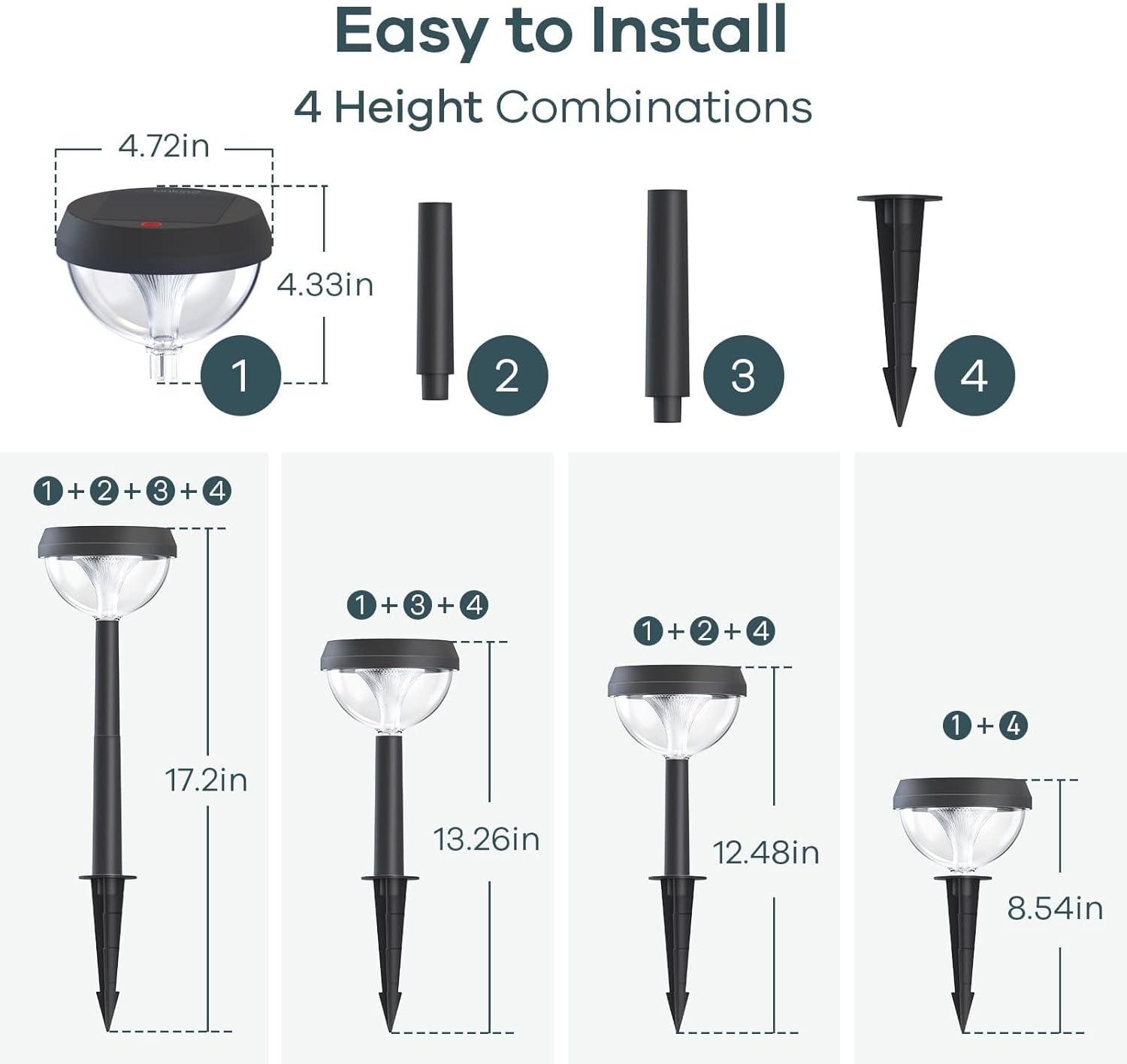 Easy to Install

4 Height Combinations

4.72in

4.33in

1

2

3

4

1+2+3+4

17.2in

1+3+4

13.26in

1+2+4

12.48in

1+4

8.54in