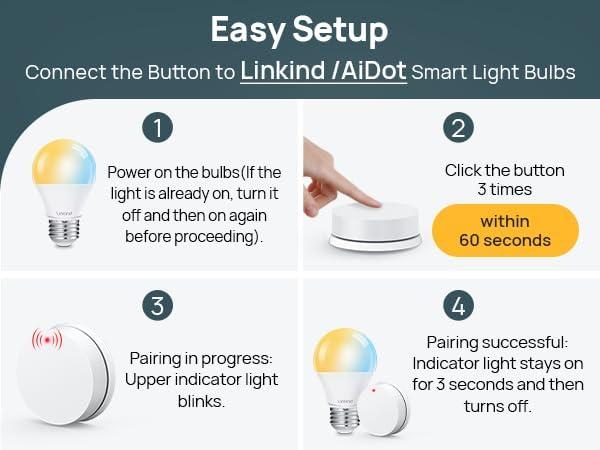 Easy Setup

Connect the Button to Linkind /AiDot Smart Light Bulbs

1

Linkind

Power on the bulbs(If the light is already on, turn it off and then on again before proceeding).

2

Click the button 3 times

within 60 seconds

3

Pairing in progress: Upper indicator light blinks.

4

Linkind

Pairing successful: Indicator light stays on for 3 seconds and then turns off.