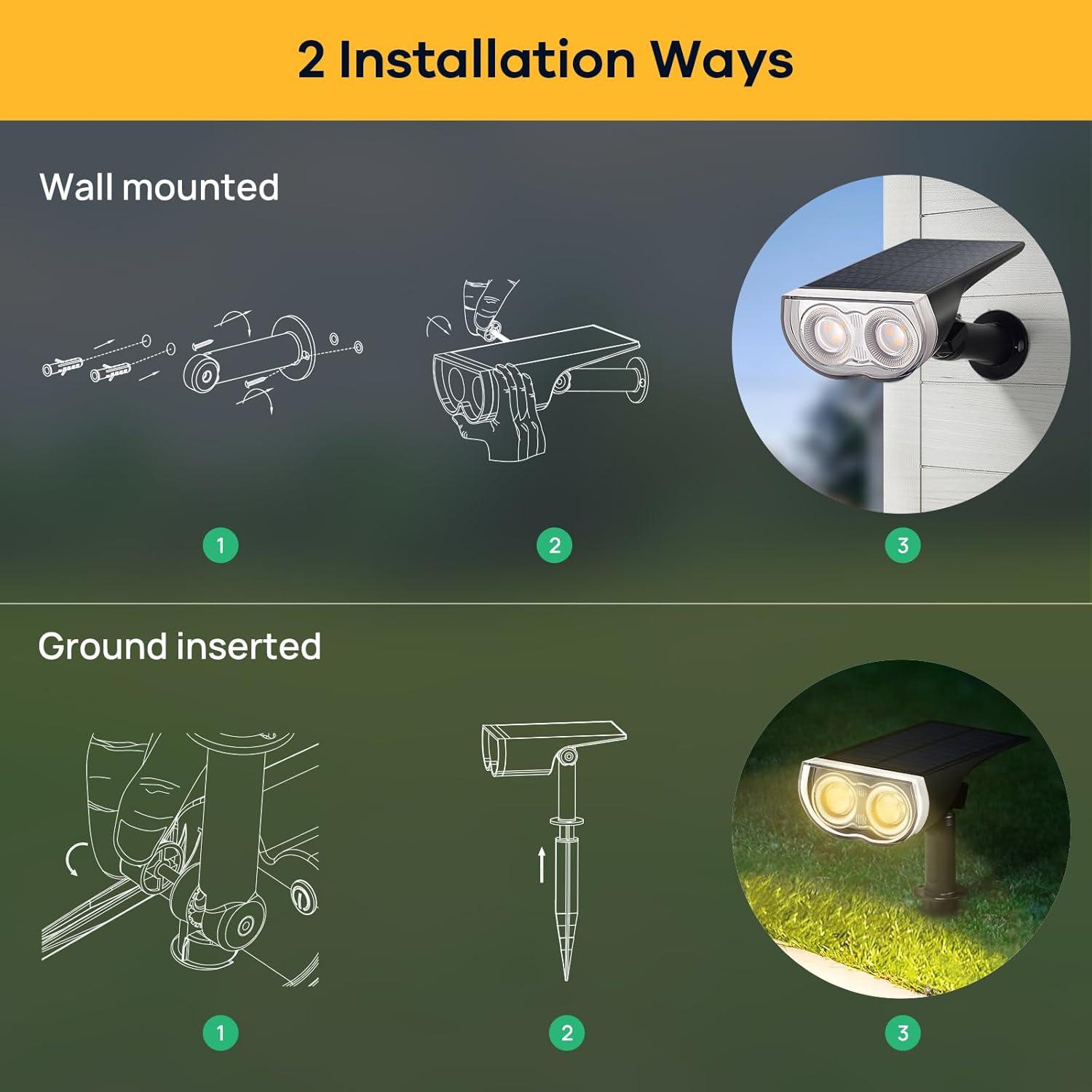 2 Installation Ways

Wall mounted

1

2

3

Ground inserted

1

2

3